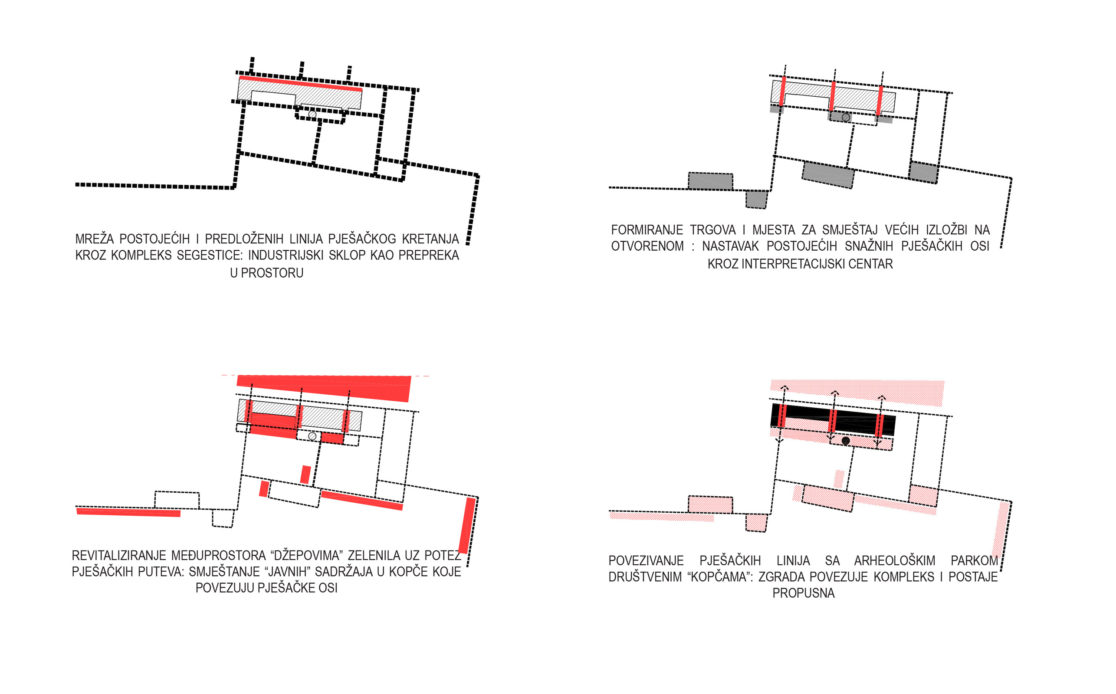 MREŽA POSTOJEĆIH I PREDLOŽENIH LINIJA PJEŠAČKOG KRETANJA KROZ KOMPLEKS SEGESTICE: INDUSTRIJSKI SKLOP KAO PREPREKA U PROSTORU

FORMIRANJE TRGOVA I MJESTA ZA SMJEŠTAJ VEĆIH IZLOŽBI NA OTVORENOM : NASTAVAK POSTOJEĆIH SNAŽNIH PJEŠAČKIH OSI KROZ INTERPRETACIJSKI CENTAR

REVITALIZIRANJE MEĐUPROSTORA "DŽEPOVIMA" ZELENILA UZ POTEZ PJEŠAČKIH PUTEVA: SMJEŠTANJE "JAVNIH" SADRŽAJA U KOPČE KOJE POVEZUJU PJEŠAČKE OSI

POVEZIVANJE PJEŠAČKIH LINIJA SA ARHEOLOŠKIM PARKOM DRUŠTVENIM "KOPČAMA": ZGRADA POVEZUJE KOMPLEKS I POSTAJE PROPUSNA